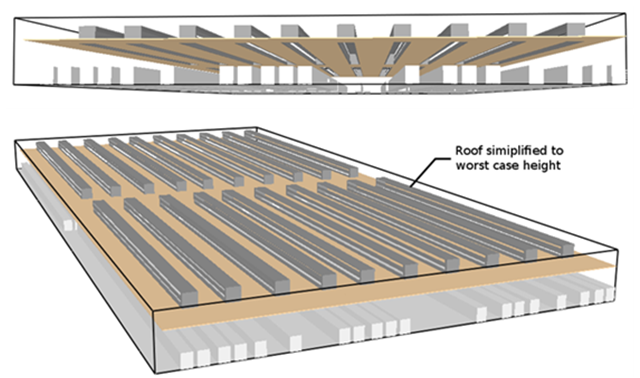 Roof simiplified to worst case height